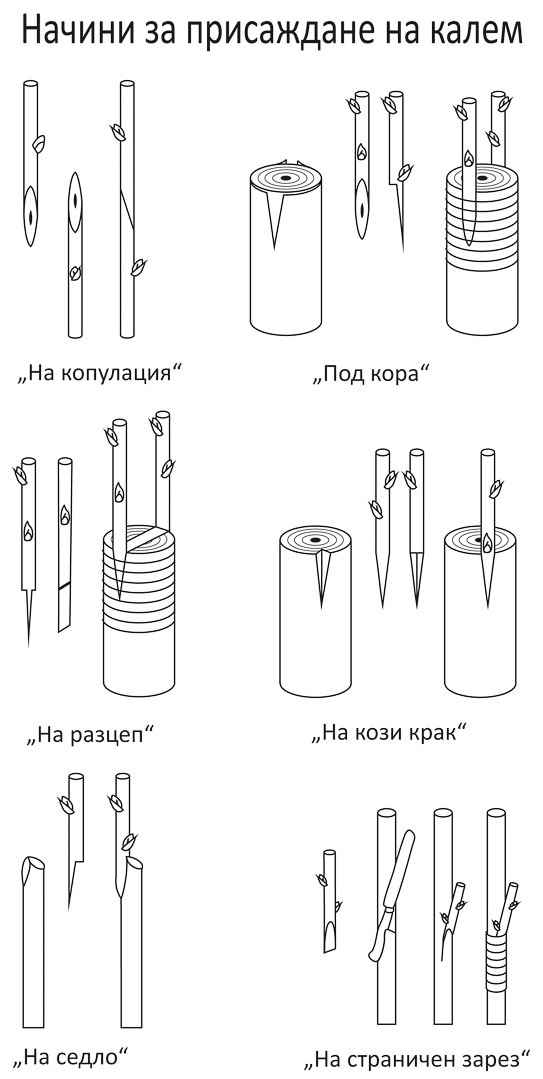 Начини за присаждане на калем

„На копулация“

„Под кора“

„На разцеп“

„На кози крак“

„На седло“

„На страничен зарез“